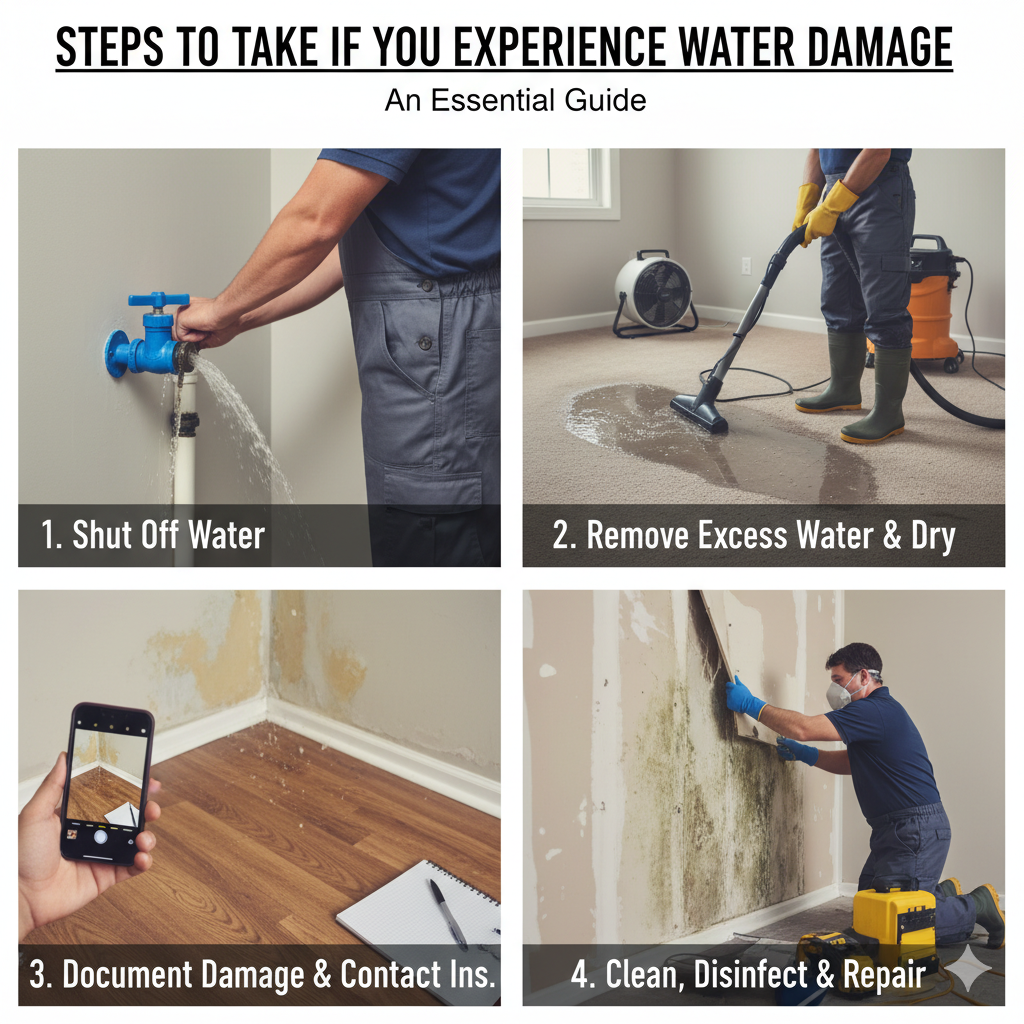 STEPS TO TAKE IF YOU EXPERIENCE WATER DAMAGE

An Essential Guide

1. Shut Off Water

2. Remove Excess Water & Dry

3. Document Damage & Contact Ins.

4. Clean, Disinfect & Repair